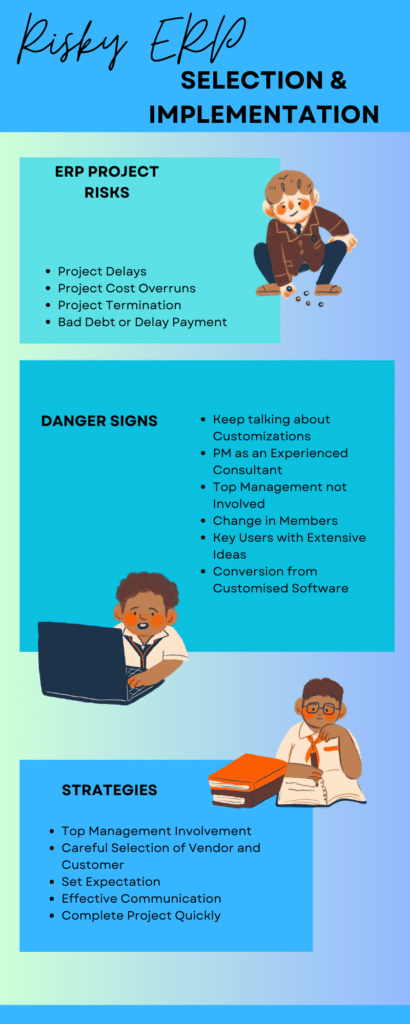 Risky ERP
SELECTION & IMPLEMENTATION

ERP PROJECT RISKS

- Project Delays
- Project Cost Overruns
- Project Termination
- Bad Debt or Delay Payment

DANGER SIGNS

- Keep talking about Customizations
- PM as an Experienced Consultant
- Top Management not Involved
- Change in Members
- Key Users with Extensive Ideas
- Conversion from Customised Software

STRATEGIES

- Top Management Involvement
- Careful Selection of Vendor and Customer
- Set Expectation
- Effective Communication
- Complete Project Quickly