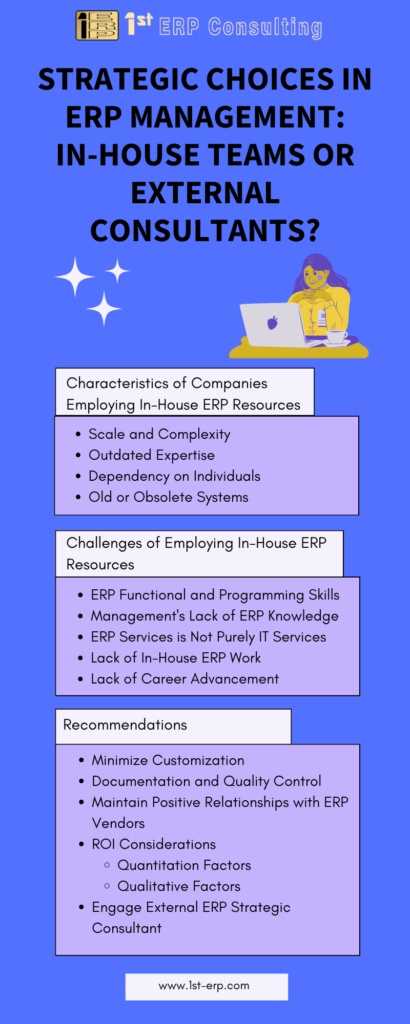 1st ERP Consulting

STRATEGIC CHOICES IN ERP MANAGEMENT: IN-HOUSE TEAMS OR EXTERNAL CONSULTANTS?

Characteristics of Companies Employing In-House ERP Resources

- Scale and Complexity
- Outdated Expertise
- Dependency on Individuals
- Old or Obsolete Systems

Challenges of Employing In-House ERP Resources

- ERP Functional and Programming Skills
- Management's Lack of ERP Knowledge
- ERP Services is Not Purely IT Services
- Lack of In-House ERP Work
- Lack of Career Advancement

Recommendations

- Minimize Customization
- Documentation and Quality Control
- Maintain Positive Relationships with ERP Vendors
- ROI Considerations
  - Quantitation Factors
  - Qualitative Factors
- Engage External ERP Strategic Consultant

www.1st-erp.com